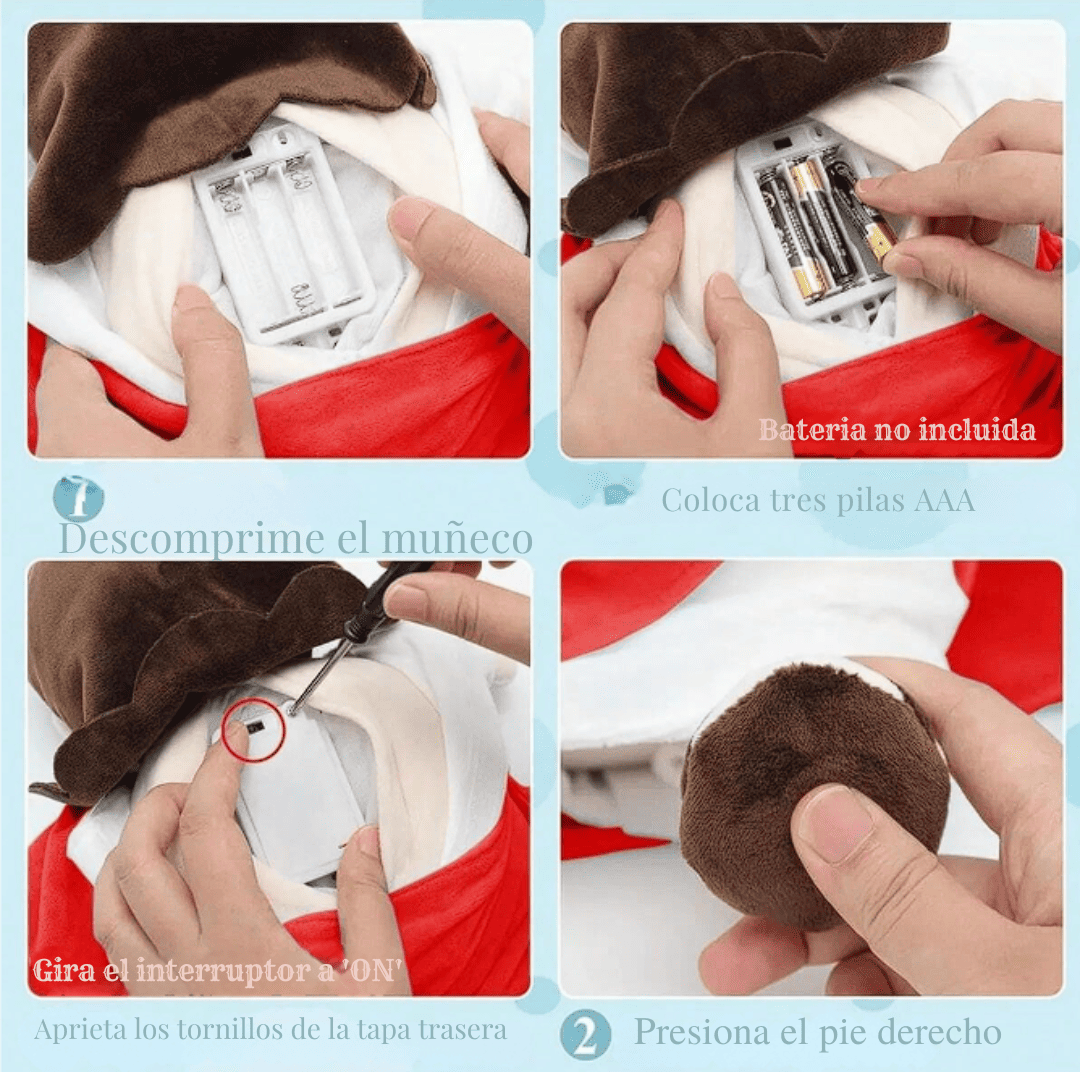 Bateria no incluida

1 Descomprime el muñeco

Coloca tres pilas AAA

Gira el interruptor a 'ON'

Aprieta los tornillos de la tapa trasera

2 Presiona el pie derecho